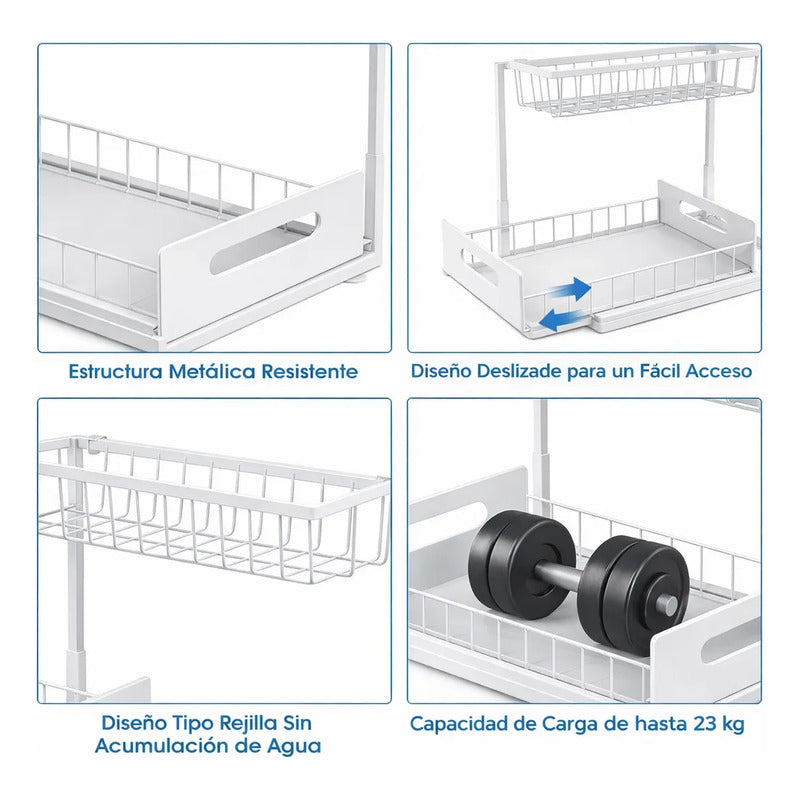 Estructura Metálica Resistente

Diseño Deslizade para un Fácil Acceso

Diseño Tipo Rejilla Sin Acumulación de Agua

Capacidad de Carga de hasta 23 kg