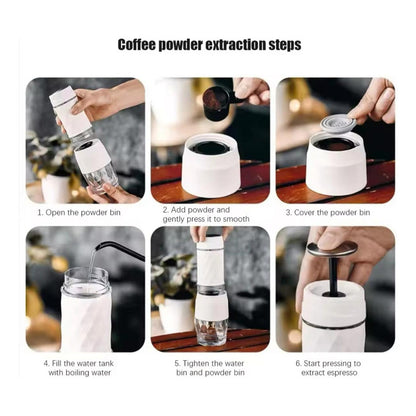 Coffee powder extraction steps

1. Open the powder bin

2. Add powder and gently press it to smooth

3. Cover the powder bin

4. Fill the water tank with boiling water

5. Tighten the water bin and powder bin

6. Start pressing to extract espresso