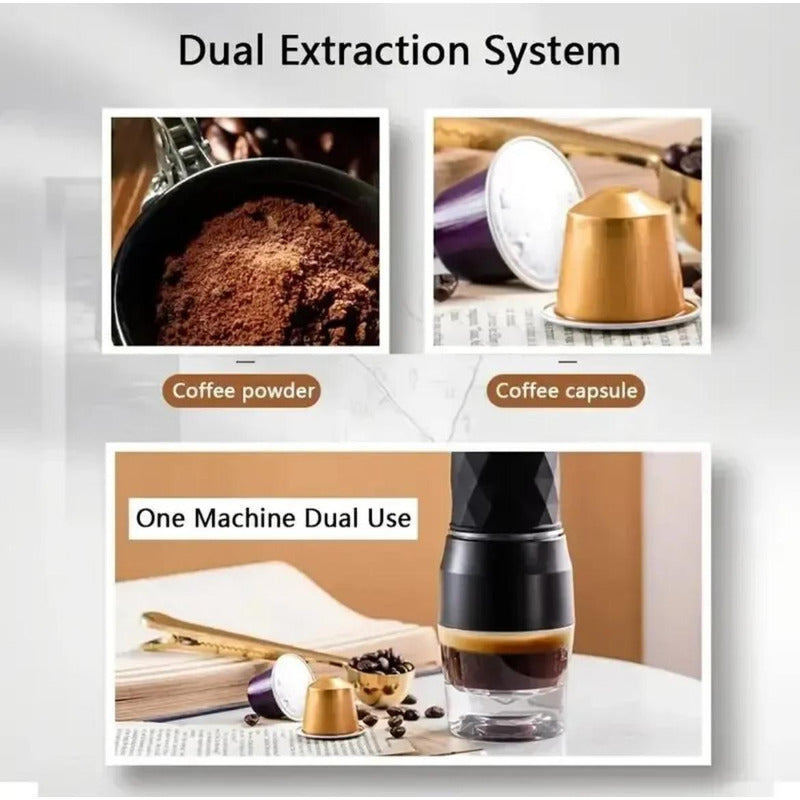 Dual Extraction System

Coffee powder

Coffee capsule

One Machine Dual Use