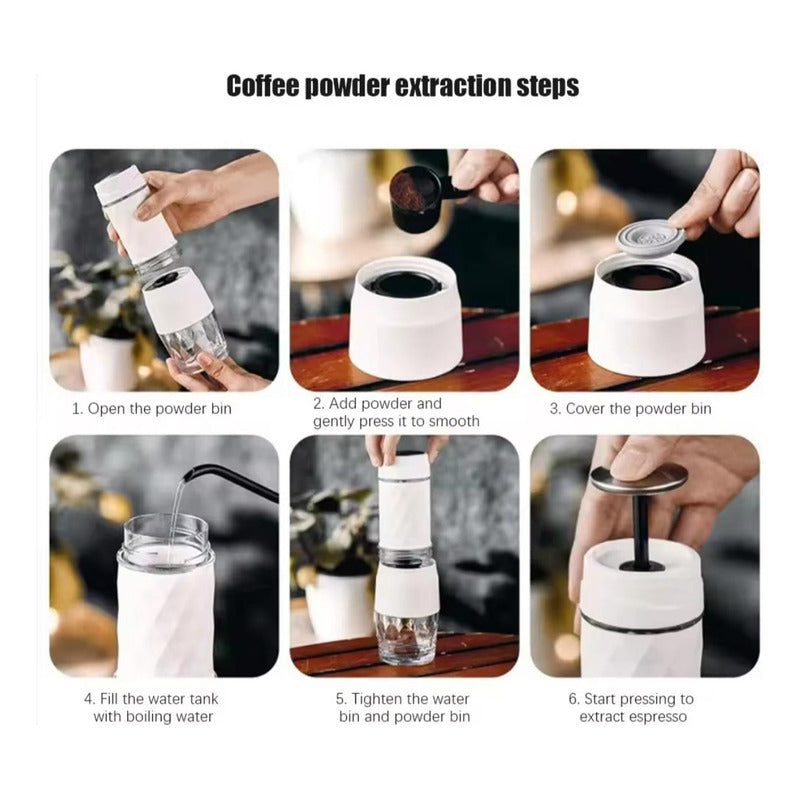 Coffee powder extraction steps

1. Open the powder bin

2. Add powder and gently press it to smooth

3. Cover the powder bin

4. Fill the water tank with boiling water

5. Tighten the water bin and powder bin

6. Start pressing to extract espresso