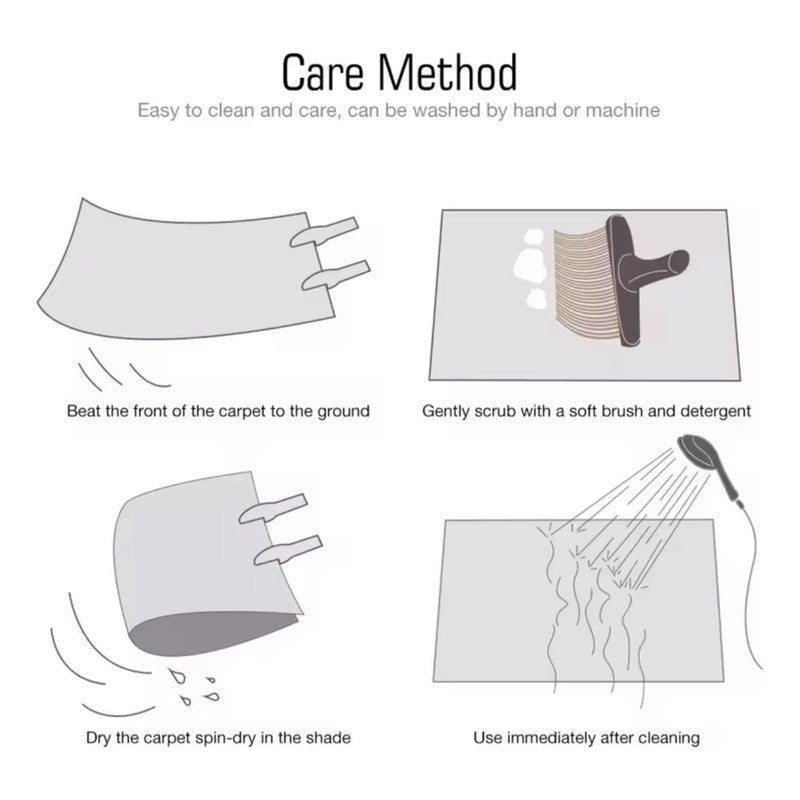 Care Method
Easy to clean and care, can be washed by hand or machine

Beat the front of the carpet to the ground

Gently scrub with a soft brush and detergent

Dry the carpet spin-dry in the shade

Use immediately after cleaning