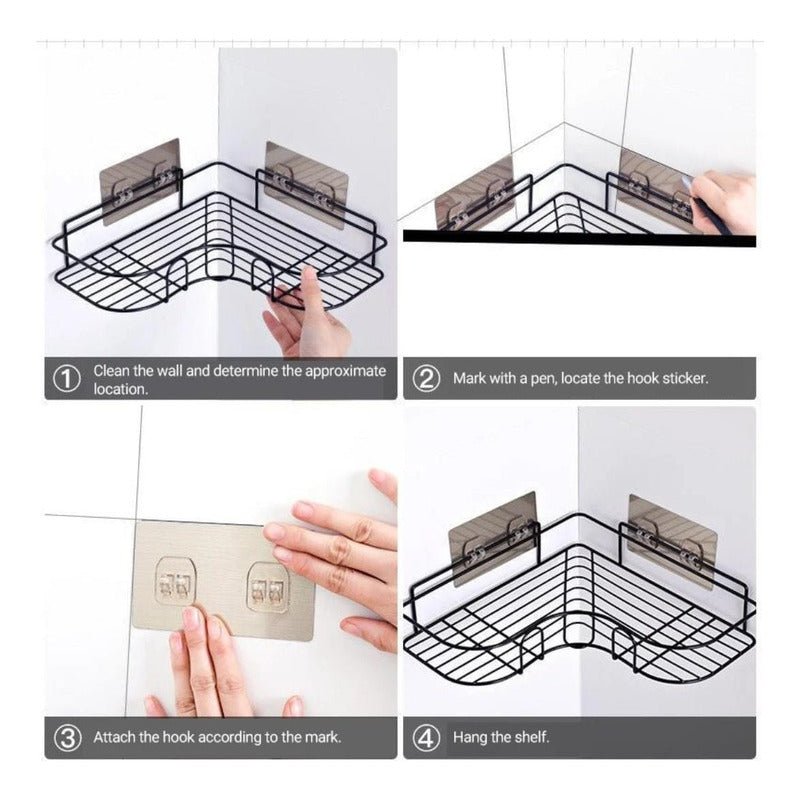 ① Clean the wall and determine the approximate location.

② Mark with a pen, locate the hook sticker.

③ Attach the hook according to the mark.

④ Hang the shelf.